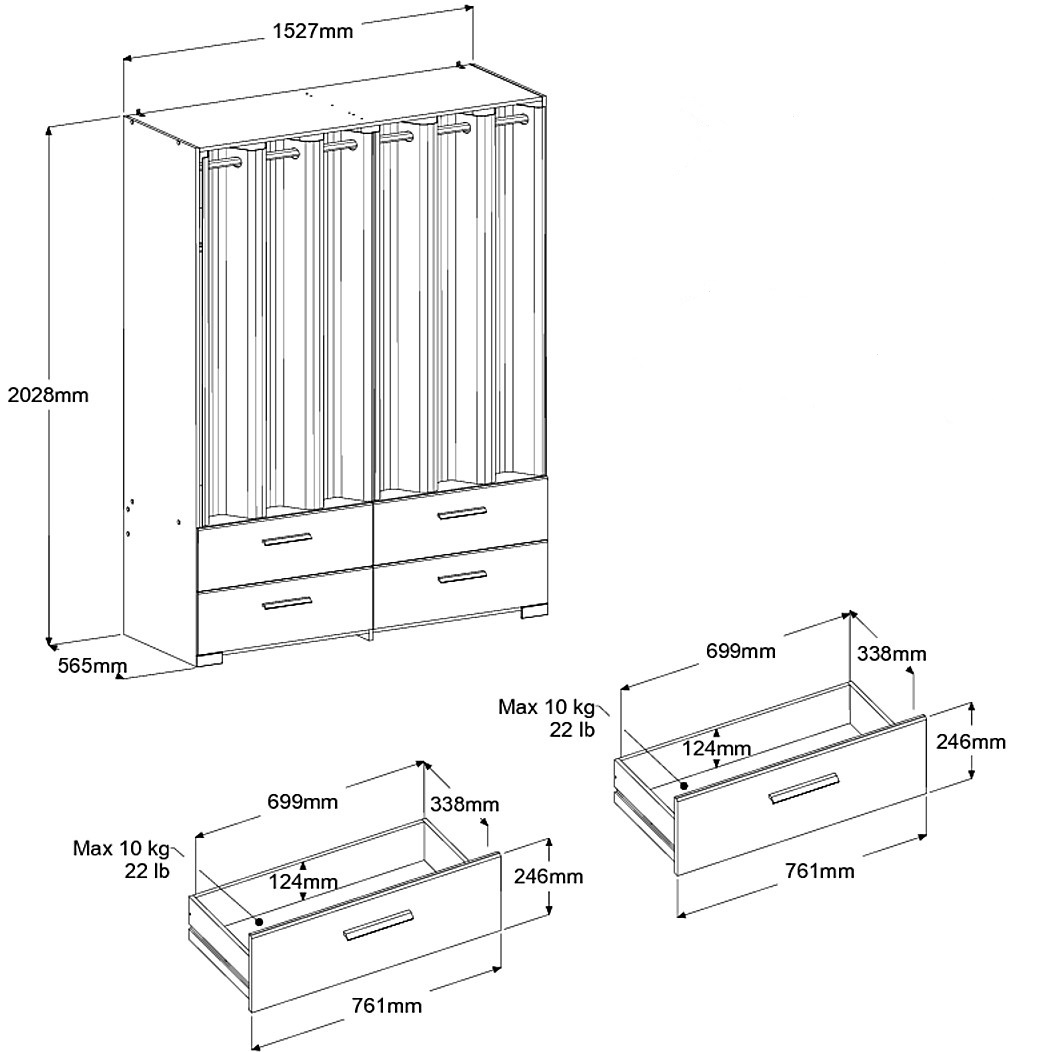 1527mm

2028mm

565mm

699mm

338mm

Max 10 kg
22 lb

124mm

246mm

761mm

699mm

338mm

Max 10 kg
22 lb

124mm

246mm

761mm